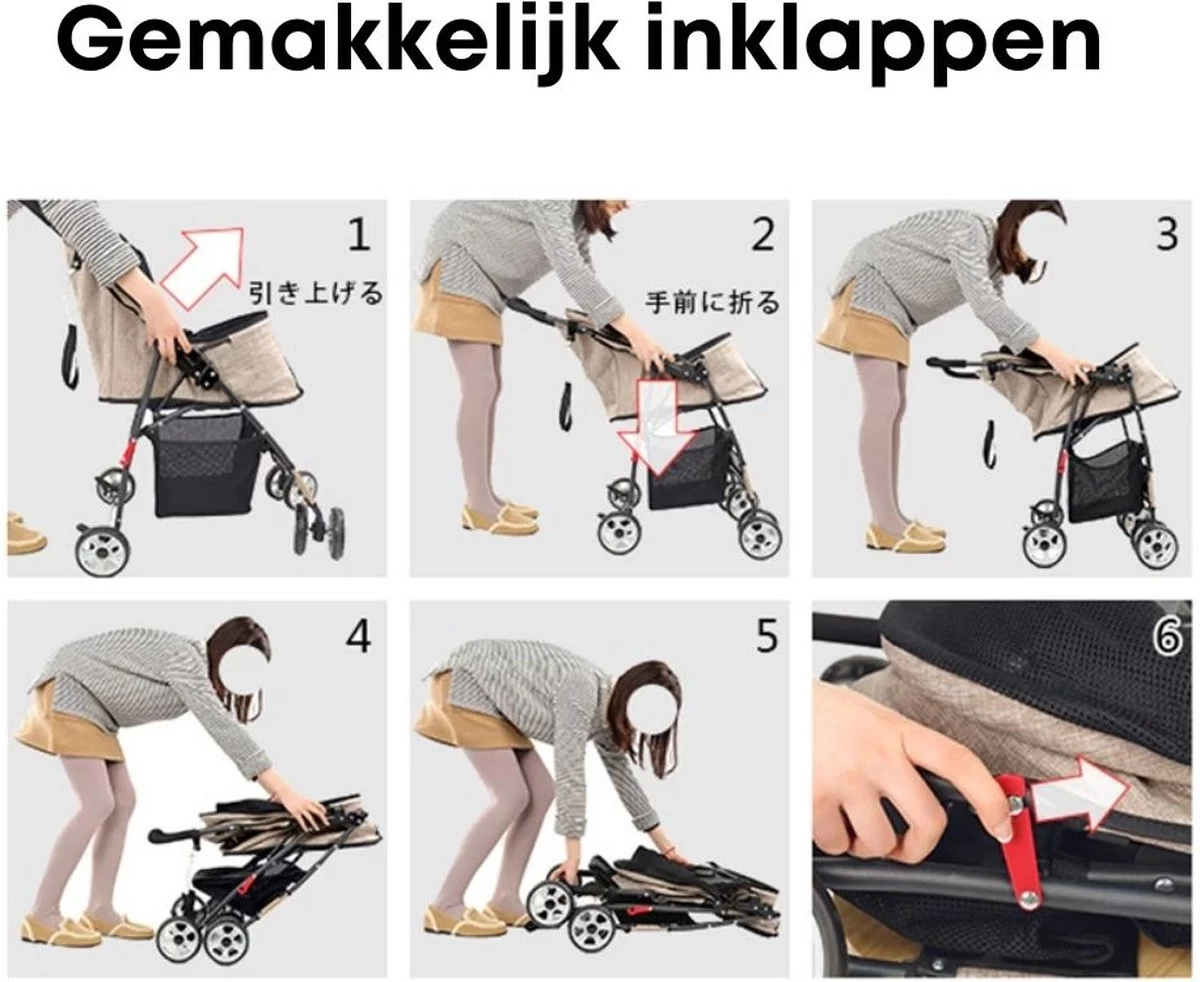 Gemakkelijk inklappen

1
引き上げる

2
手前に折る

3

4

5

6