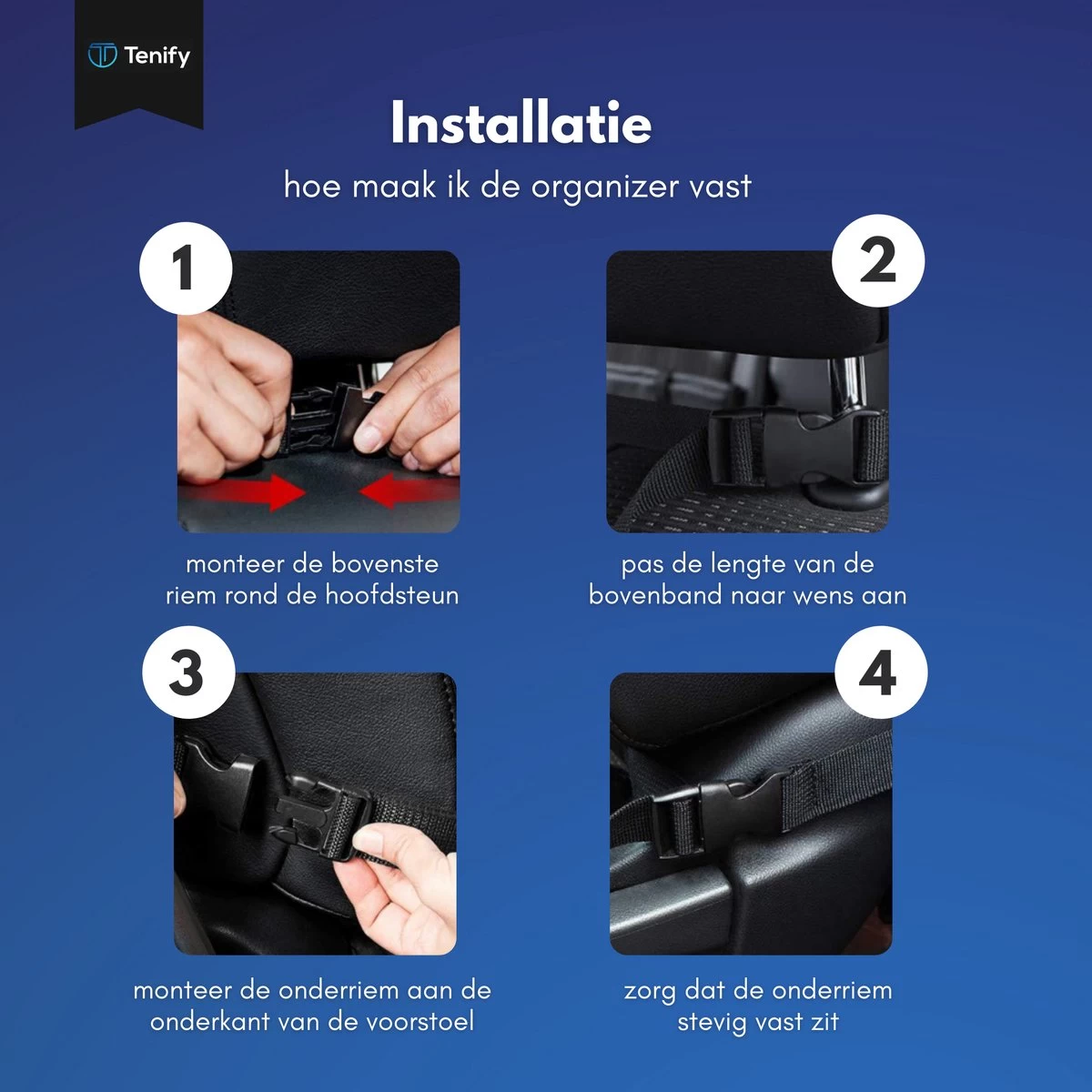 Tenify

Installatie

hoe maak ik de organizer vast

1

monteer de bovenste riem rond de hoofdsteun

2

pas de lengte van de bovenband naar wens aan

3

monteer de onderriem aan de onderkant van de voorstoel

4

zorg dat de onderriem stevig vast zit