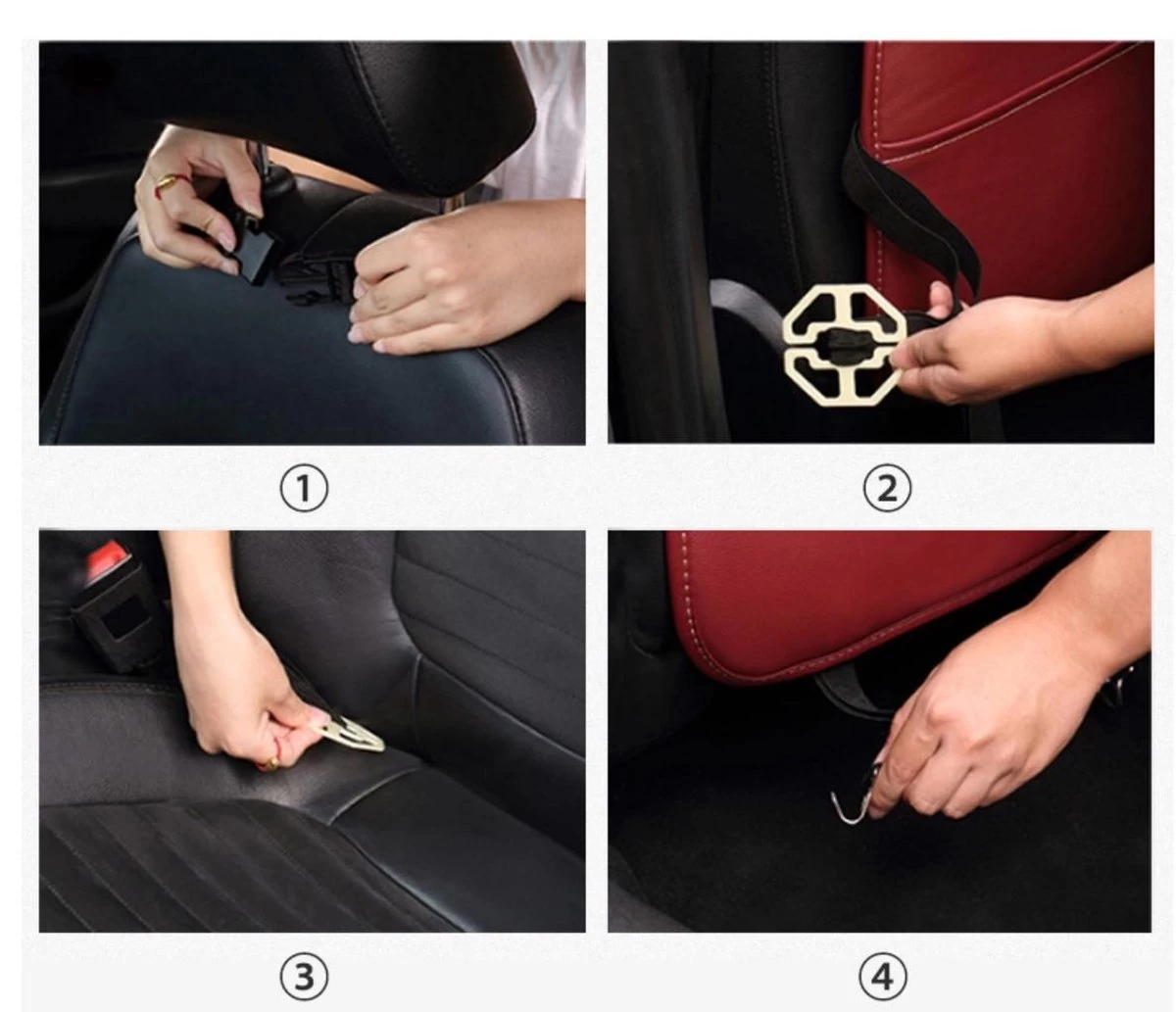 ①

②

③

④